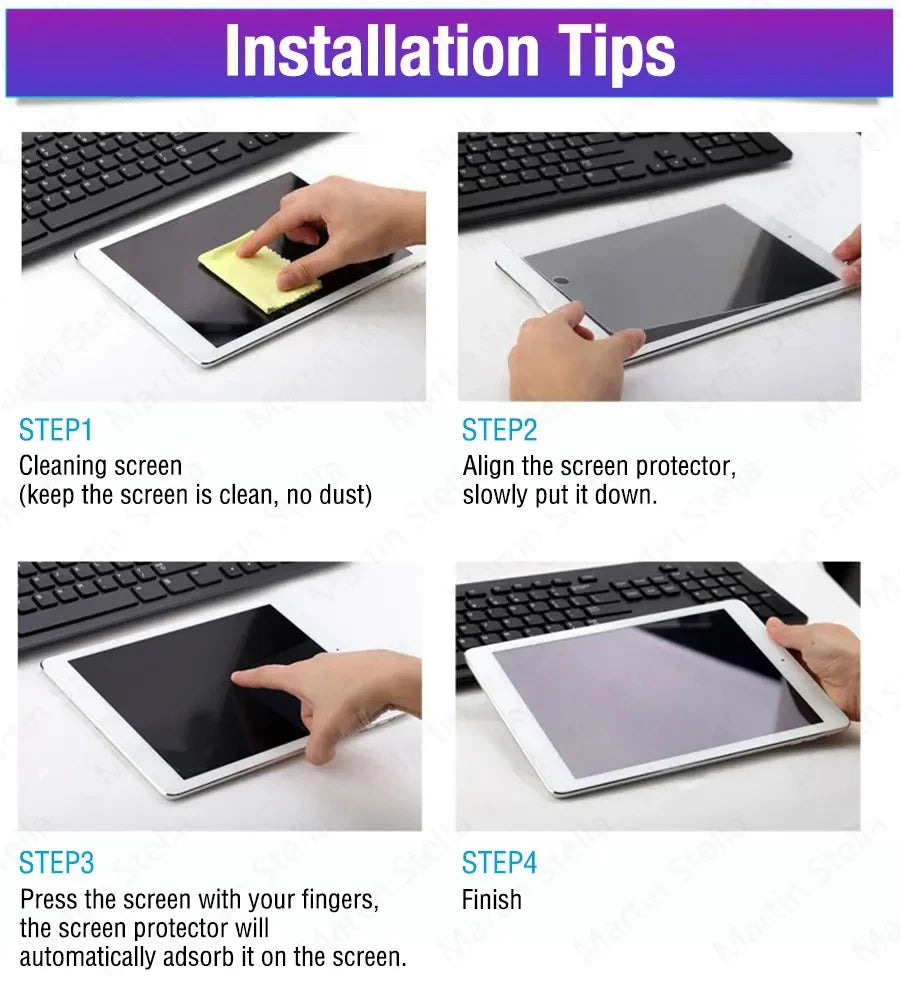 Installation Tips

STEP1
Cleaning screen
(keep the screen is clean, no dust)

STEP2
Align the screen protector, slowly put it down.

STEP3
Press the screen with your fingers, the screen protector will automatically adsorb it on the screen.

STEP4
Finish

Martin Stella