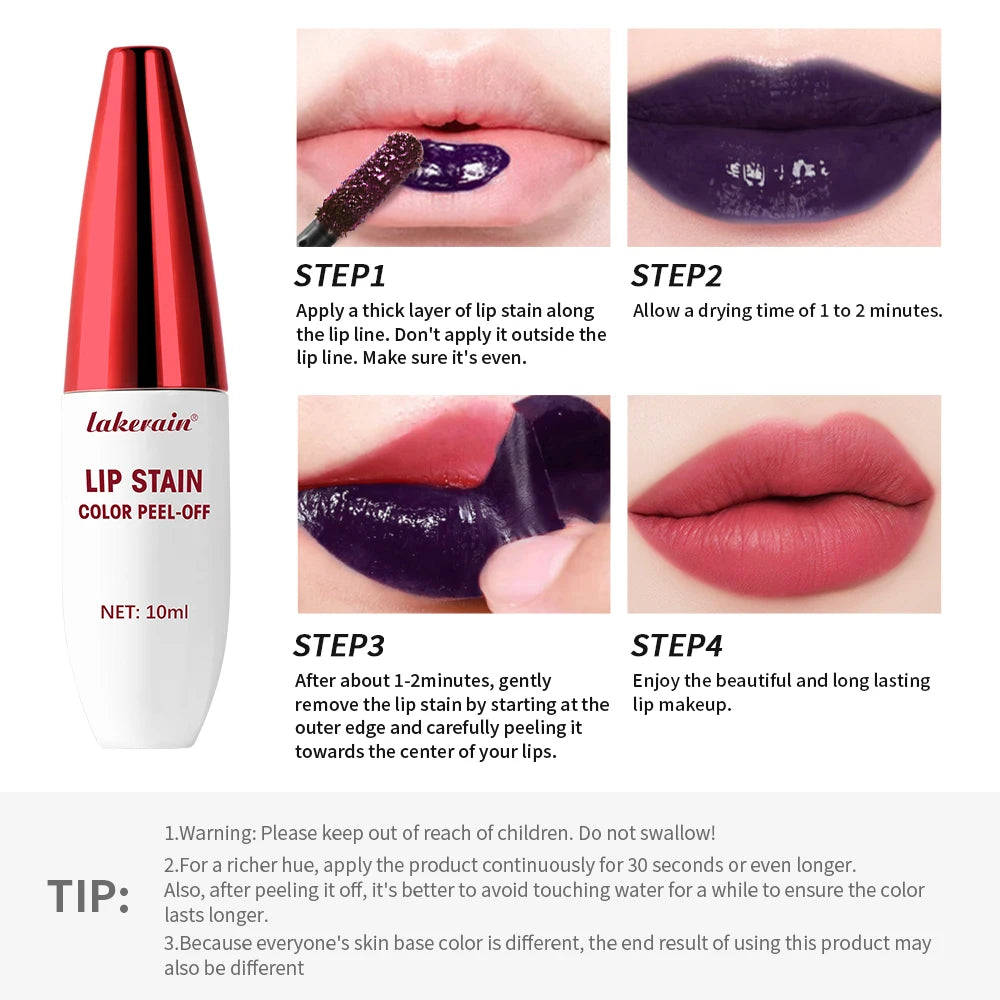 lakerain®

LIP STAIN
COLOR PEEL-OFF

NET: 10ml

STEP1
Apply a thick layer of lip stain along the lip line. Don't apply it outside the lip line. Make sure it's even.

STEP2
Allow a drying time of 1 to 2 minutes.

STEP3
After about 1-2minutes, gently remove the lip stain by starting at the outer edge and carefully peeling it towards the center of your lips.

STEP4
Enjoy the beautiful and long lasting lip makeup.

TIP:
1.Warning: Please keep out of reach of children. Do not swallow!
2.For a richer hue, apply the product continuously for 30 seconds or even longer. Also, after peeling it off, it's better to avoid touching water for a while to ensure the color lasts longer.
3.Because everyone's skin base color is different, the end result of using this product may also be different