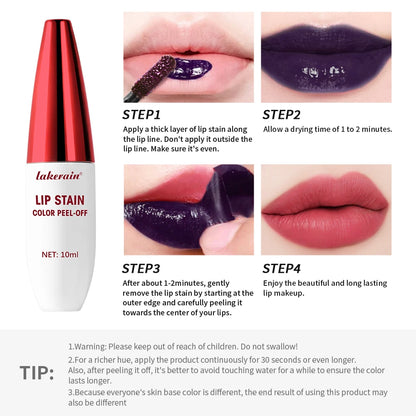 lakerain

LIP STAIN
COLOR PEEL-OFF

NET: 10ml

STEP1
Apply a thick layer of lip stain along the lip line. Don't apply it outside the lip line. Make sure it's even.

STEP2
Allow a drying time of 1 to 2 minutes.

STEP3
After about 1-2minutes, gently remove the lip stain by starting at the outer edge and carefully peeling it towards the center of your lips.

STEP4
Enjoy the beautiful and long lasting lip makeup.

TIP:

1.Warning: Please keep out of reach of children. Do not swallow!

2.For a richer hue, apply the product continuously for 30 seconds or even longer. Also, after peeling it off, it's better to avoid touching water for a while to ensure the color lasts longer.

3.Because everyone's skin base color is different, the end result of using this product may also be different