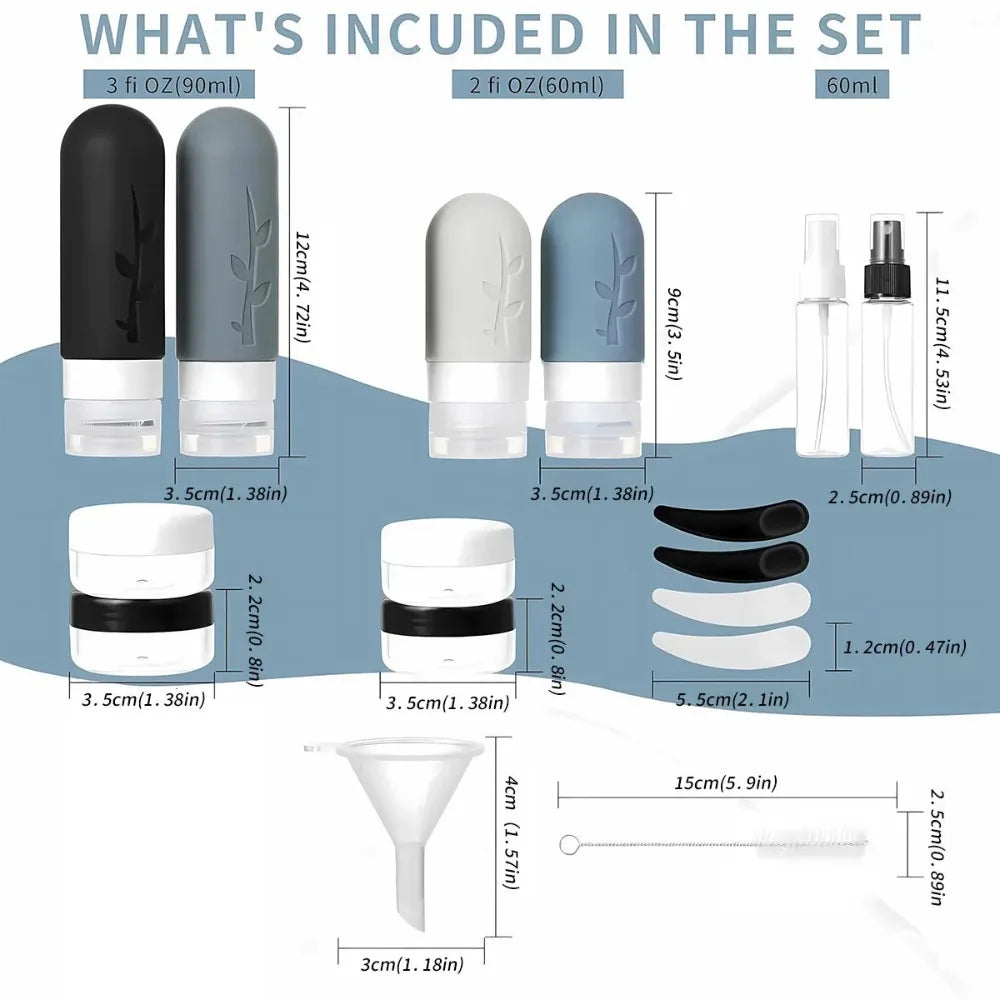 WHAT'S INCUDED IN THE SET

3 fi OZ(90ml)

2 fi OZ(60ml)

60ml

12cm(4.72in)

9cm(3.5in)

11.5cm(4.53in)

3.5cm(1.38in)

3.5cm(1.38in)

2.5cm(0.89in)

2.2cm(0.8in)

2.2cm(0.8in)

1.2cm(0.47in)

3.5cm(1.38in)

3.5cm(1.38in)

5.5cm(2.1in)

4cm (1.57in)

15cm(5.9in)

2.5cm(0.89in)

3cm(1.18in)