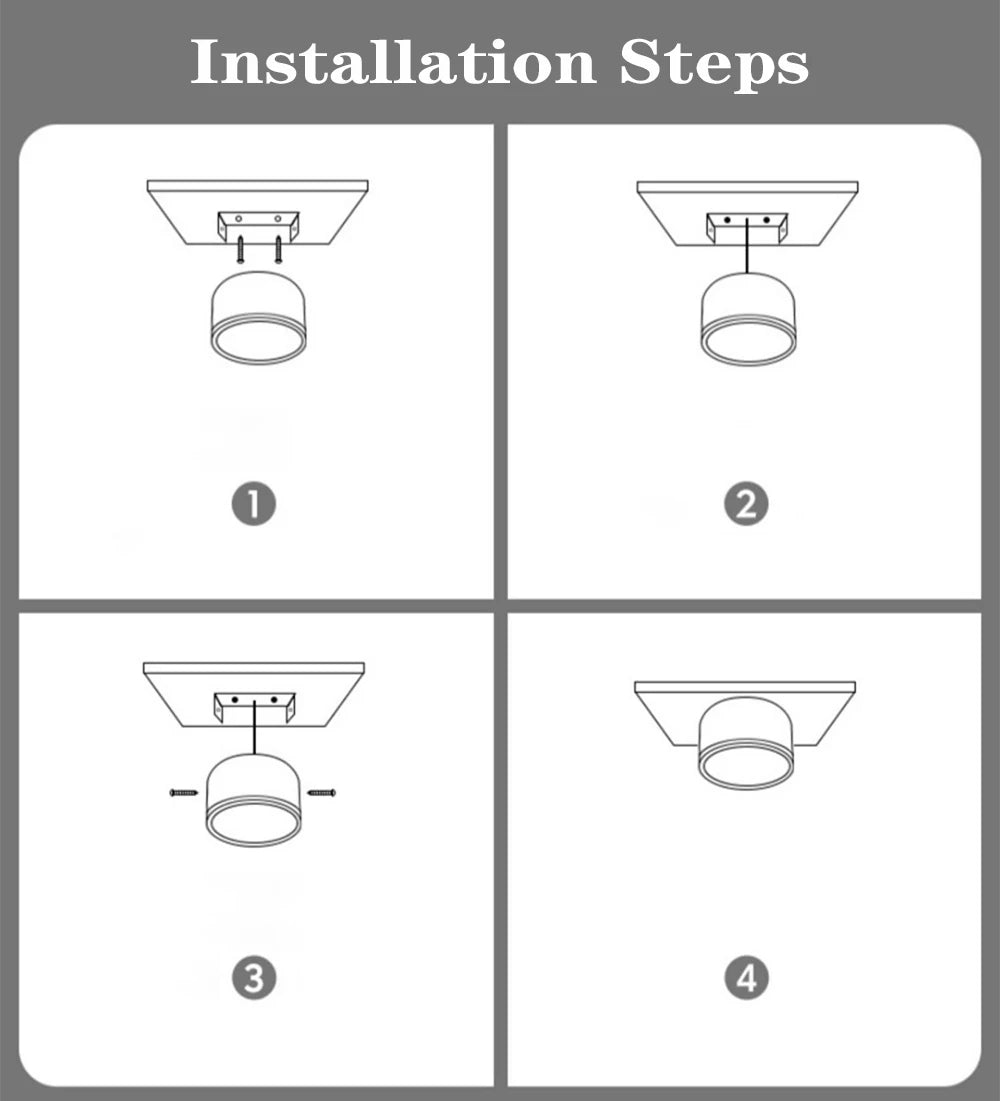 Installation Steps

1

2

3

4