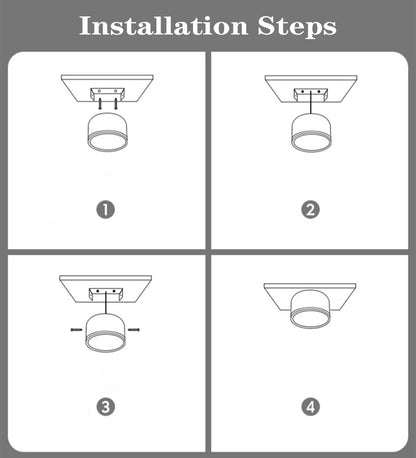 Installation Steps

1

2

3

4