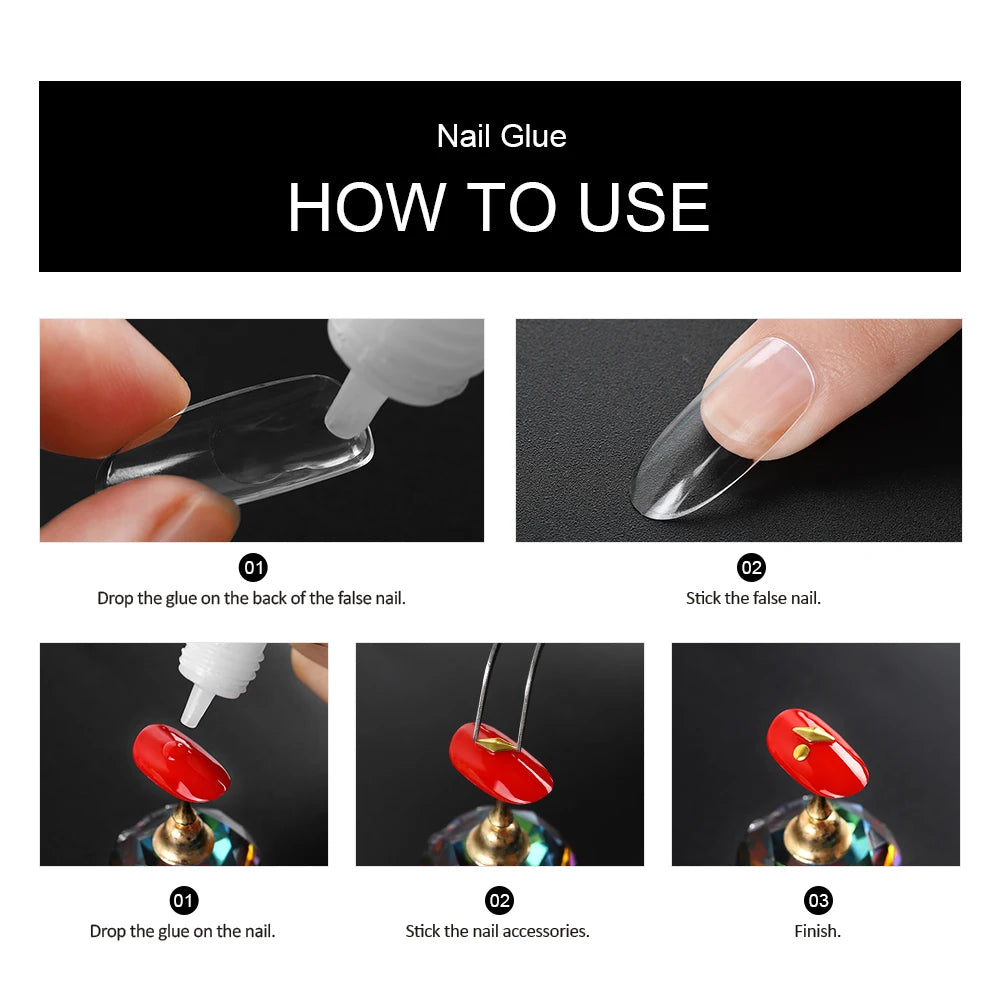 Nail Glue

HOW TO USE

01
Drop the glue on the back of the false nail.

02
Stick the false nail.

01
Drop the glue on the nail.

02
Stick the nail accessories.

03
Finish.