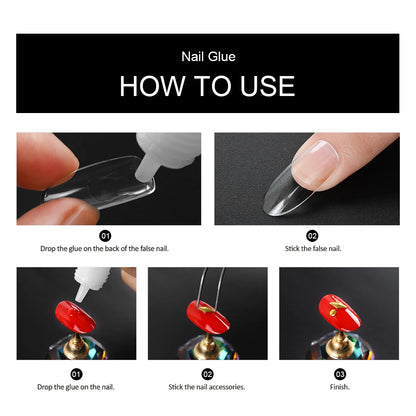 Nail Glue

HOW TO USE

01
Drop the glue on the back of the false nail.

02
Stick the false nail.

01
Drop the glue on the nail.

02
Stick the nail accessories.

03
Finish.