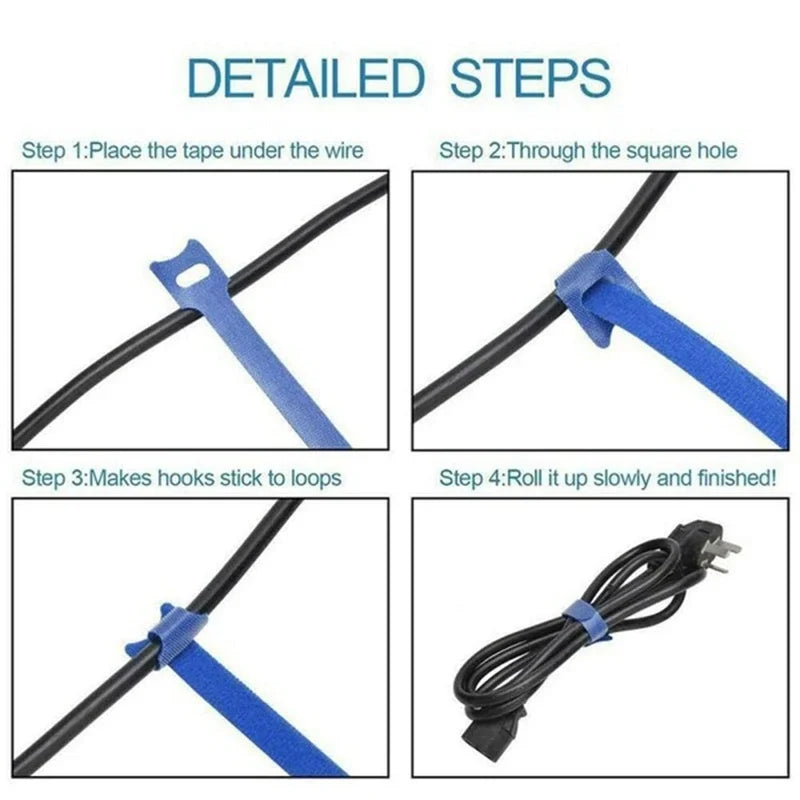 DETAILED STEPS

Step 1:Place the tape under the wire

Step 2:Through the square hole

Step 3:Makes hooks stick to loops

Step 4:Roll it up slowly and finished!