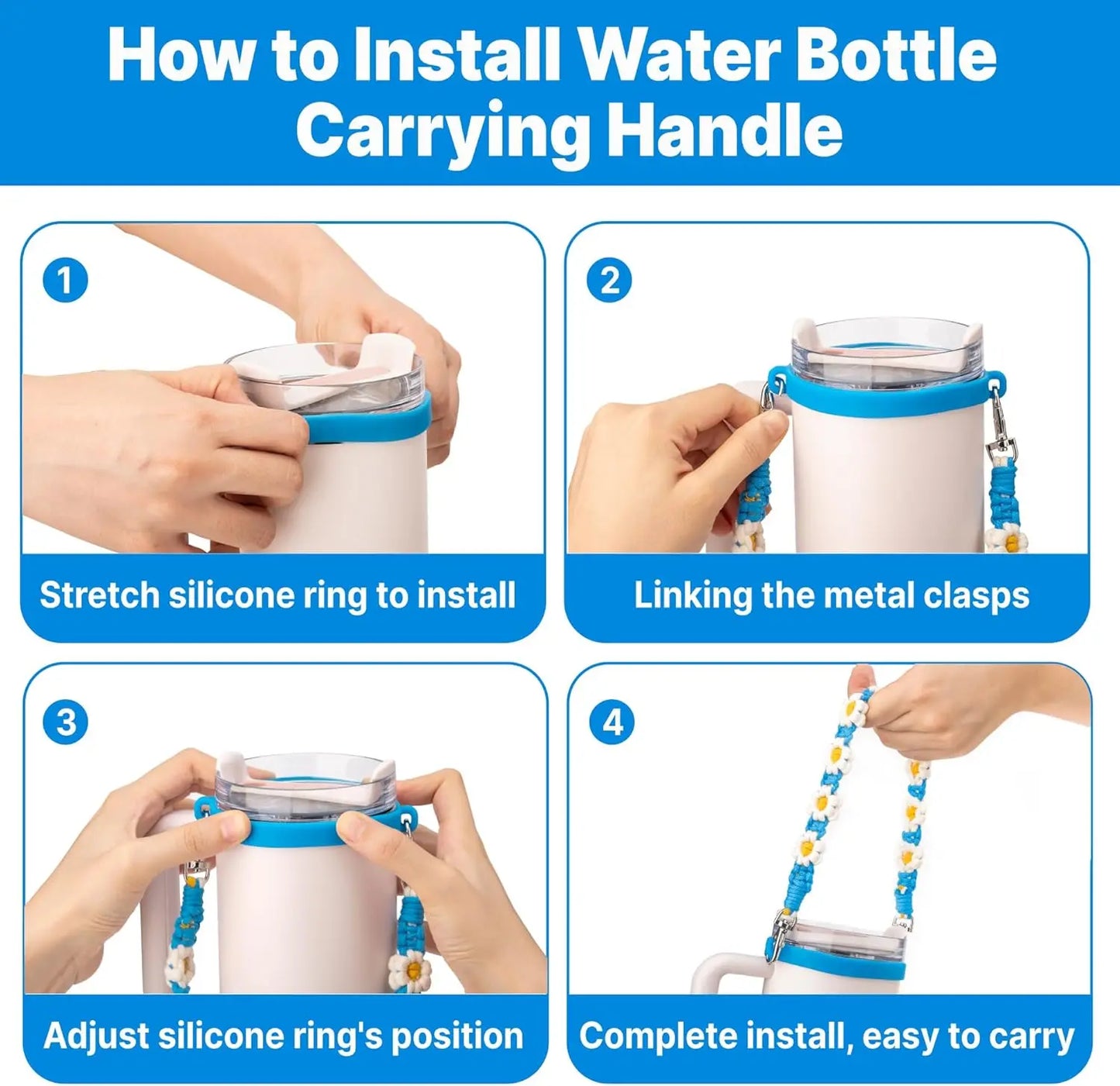 How to Install Water Bottle Carrying Handle

1

Stretch silicone ring to install

2

Linking the metal clasps

3

Adjust silicone ring's position

4

Complete install, easy to carry