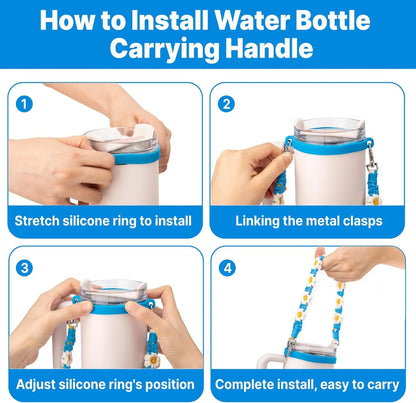 How to Install Water Bottle Carrying Handle

1

Stretch silicone ring to install

2

Linking the metal clasps

3

Adjust silicone ring's position

4

Complete install, easy to carry