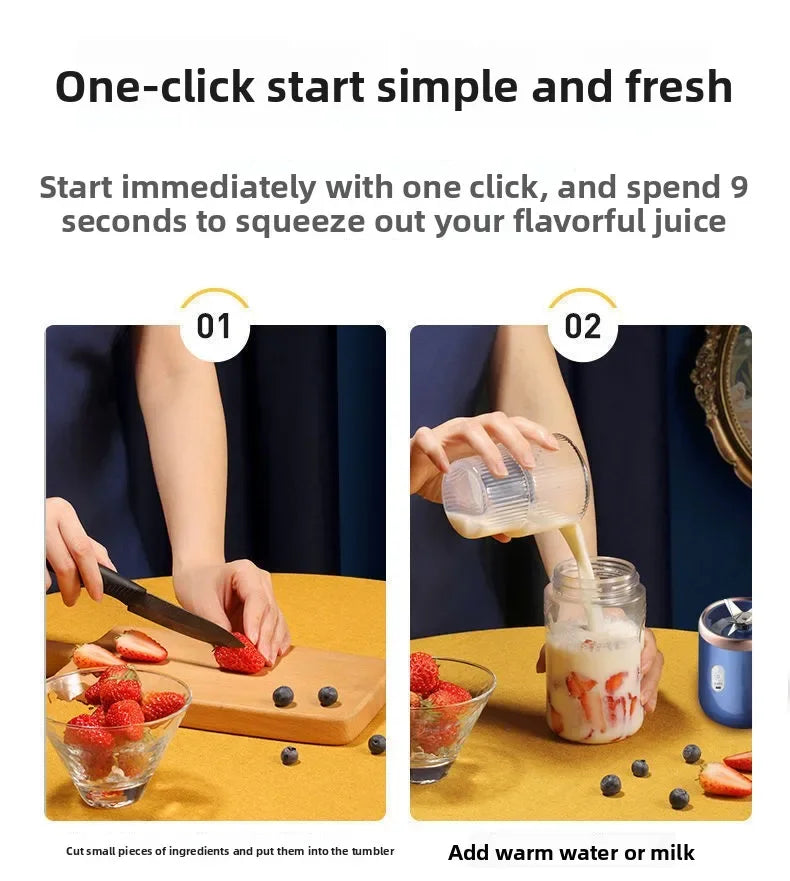 One-click start simple and fresh

Start immediately with one click, and spend 9 seconds to squeeze out your flavorful juice

01

02

Cut small pieces of ingredients and put them into the tumbler

Add warm water or milk