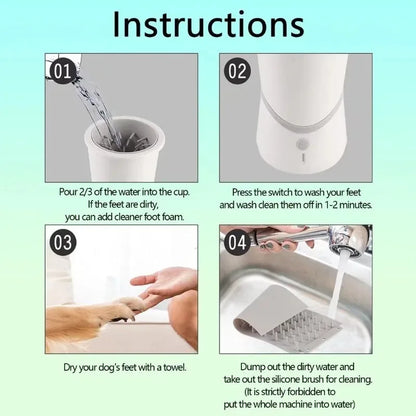 Instructions

01

Pour 2/3 of the water into the cup. If the feet are dirty, you can add cleaner foot foam.

02

Press the switch to wash your feet and wash clean them off in 1-2 minutes.

03

Dry your dog's feet with a towel.

04

Dump out the dirty water and take out the silicone brush for cleaning. (It is strictly forbidden to put the whole machine into water)