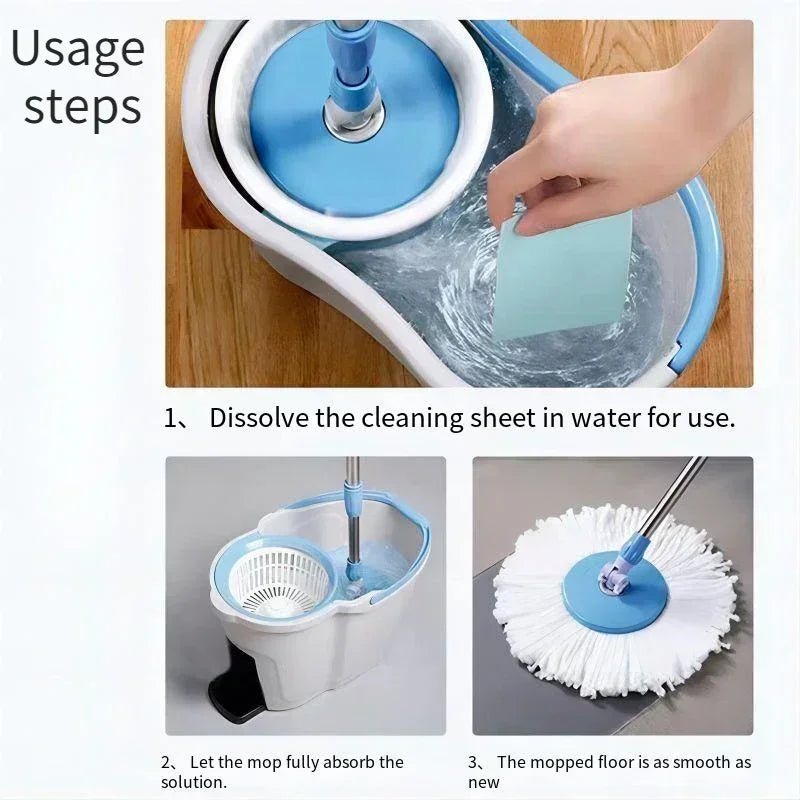 Usage steps

1、 Dissolve the cleaning sheet in water for use.

2、 Let the mop fully absorb the solution.

3、 The mopped floor is as smooth as new