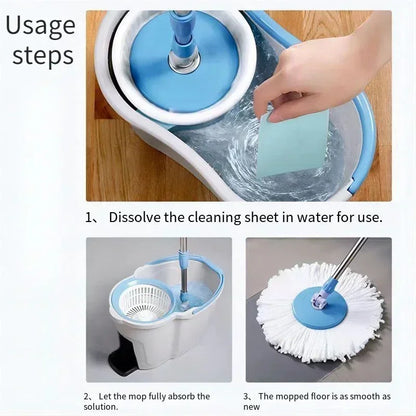 Usage steps

1、 Dissolve the cleaning sheet in water for use.

2、 Let the mop fully absorb the solution.

3、 The mopped floor is as smooth as new