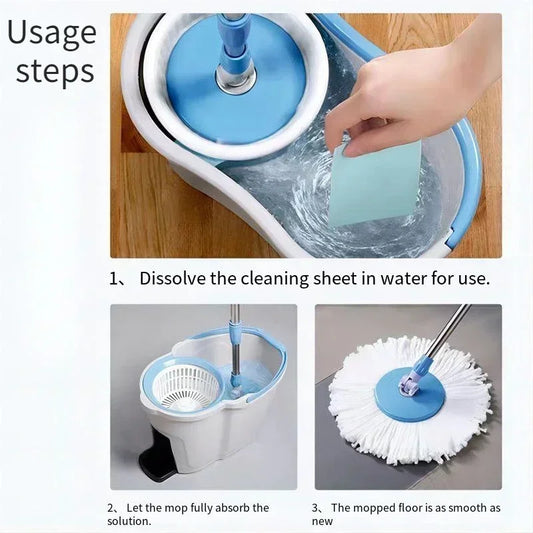 Usage steps

1、 Dissolve the cleaning sheet in water for use.

2、 Let the mop fully absorb the solution.

3、 The mopped floor is as smooth as new