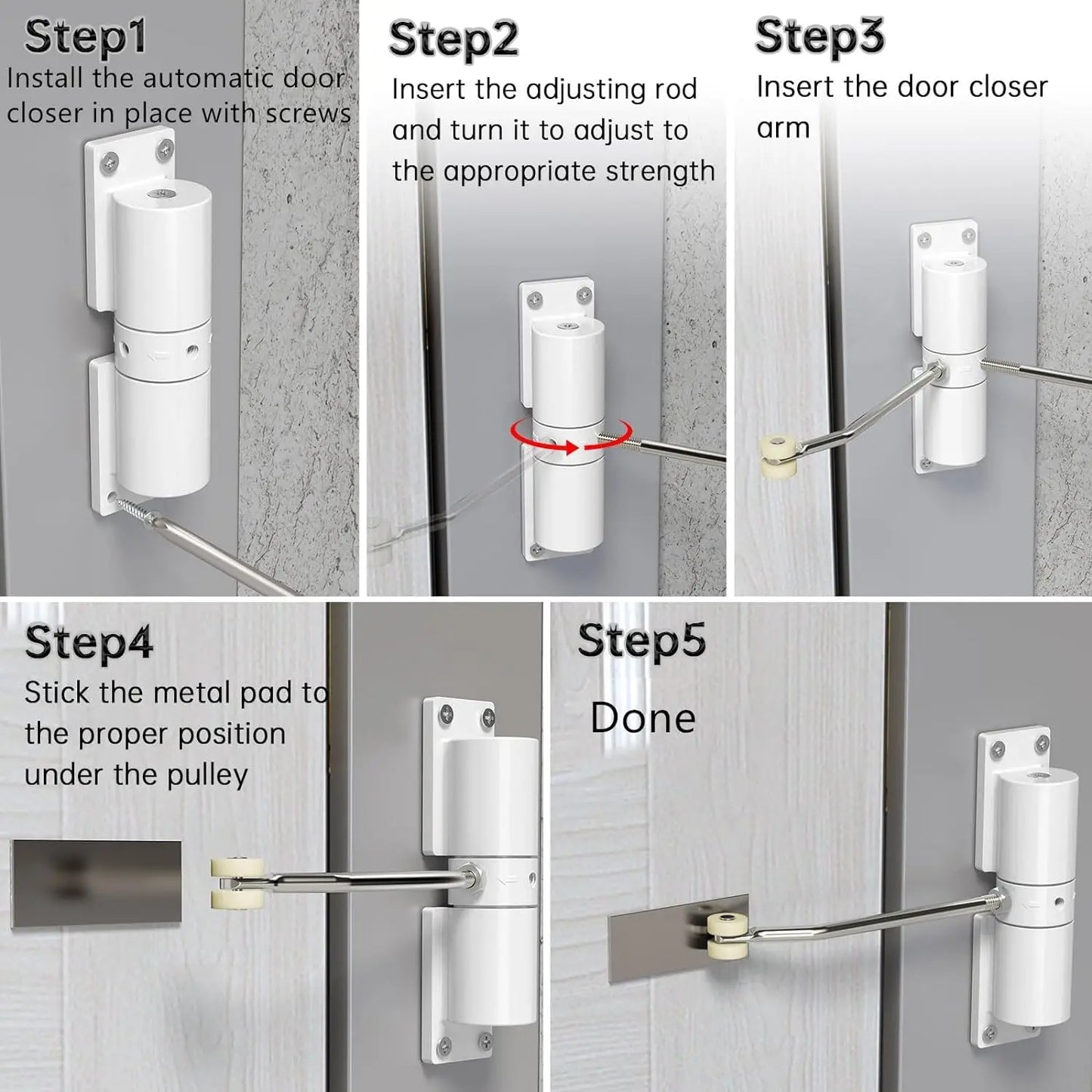 Step1
Install the automatic door closer in place with screws

Step2
Insert the adjusting rod and turn it to adjust to the appropriate strength

Step3
Insert the door closer arm

Step4
Stick the metal pad to the proper position under the pulley

Step5
Done