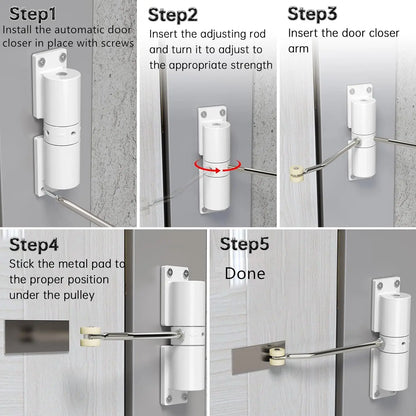 Step1
Install the automatic door closer in place with screws

Step2
Insert the adjusting rod and turn it to adjust to the appropriate strength

Step3
Insert the door closer arm

Step4
Stick the metal pad to the proper position under the pulley

Step5
Done