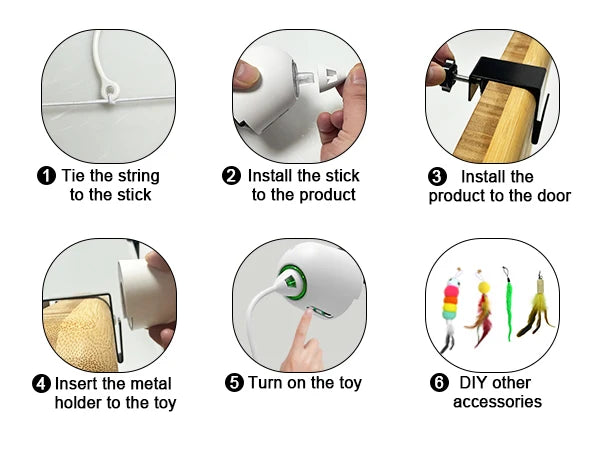 ❶ Tie the string to the stick

❷ Install the stick to the product

❸ Install the product to the door

❹ Insert the metal holder to the toy

❺ Turn on the toy

❻ DIY other accessories