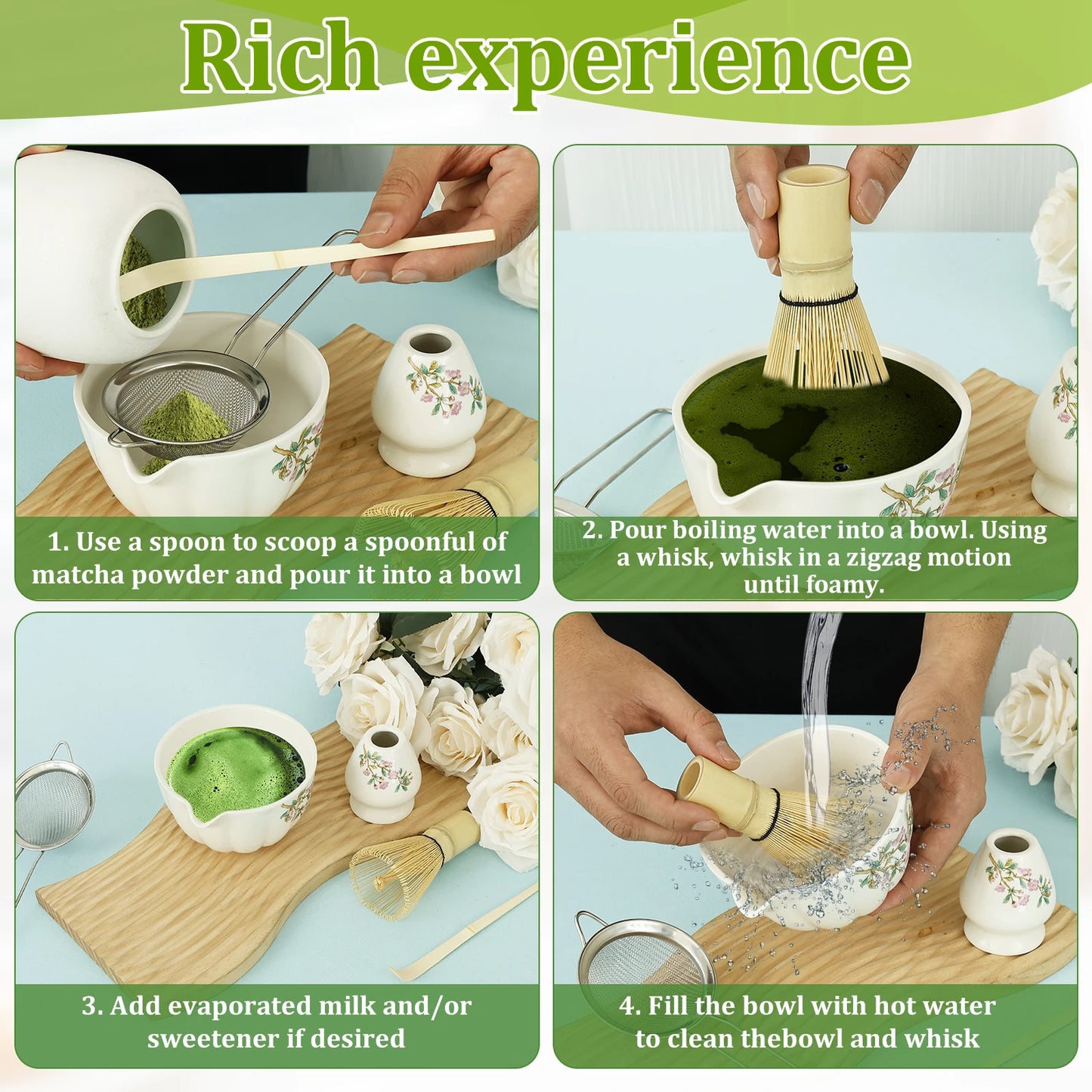 Rich experience

1. Use a spoon to scoop a spoonful of matcha powder and pour it into a bowl

2. Pour boiling water into a bowl. Using a whisk, whisk in a zigzag motion until foamy.

3. Add evaporated milk and/or sweetener if desired

4. Fill the bowl with hot water to clean thebowl and whisk