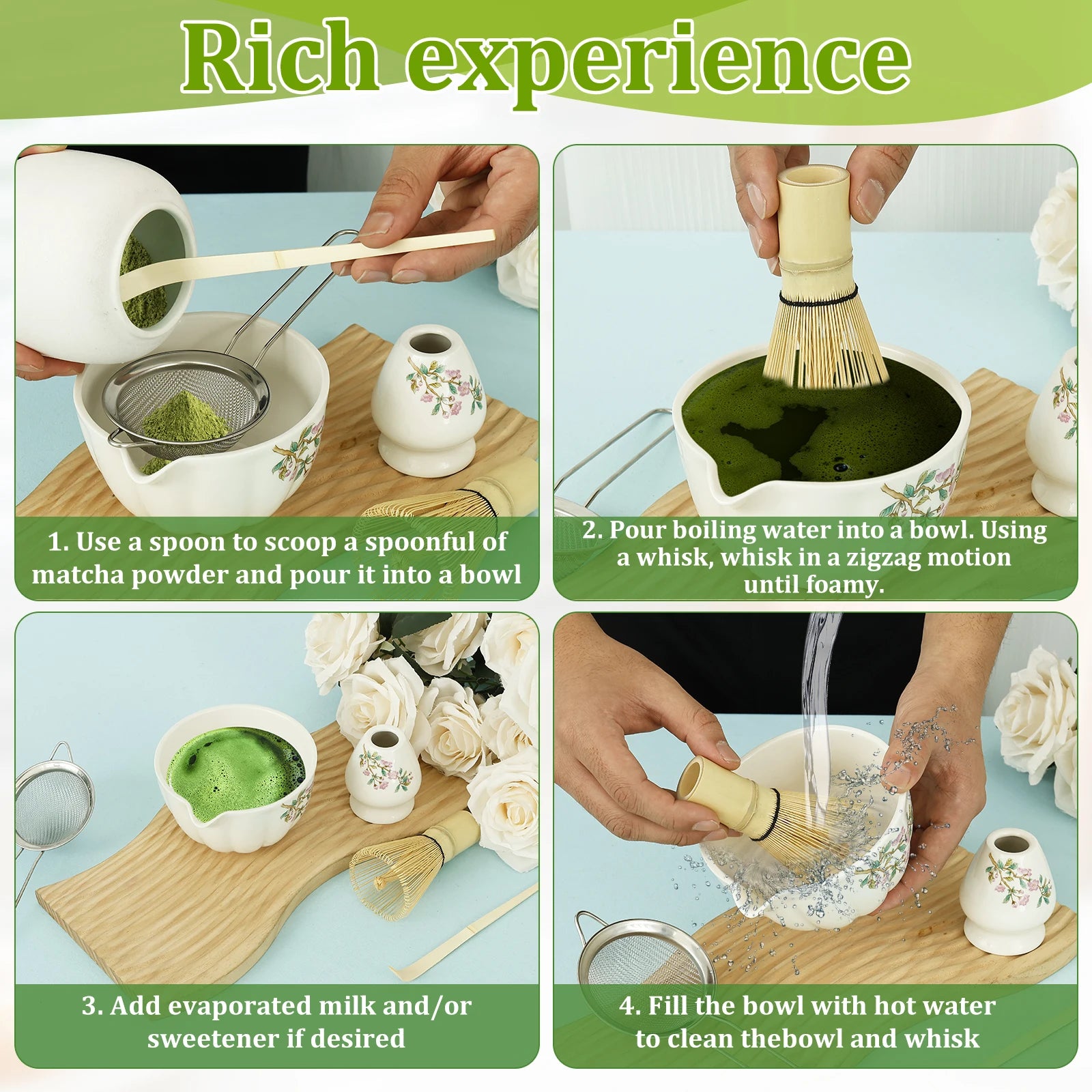 Rich experience

1. Use a spoon to scoop a spoonful of matcha powder and pour it into a bowl

2. Pour boiling water into a bowl. Using a whisk, whisk in a zigzag motion until foamy.

3. Add evaporated milk and/or sweetener if desired

4. Fill the bowl with hot water to clean thebowl and whisk