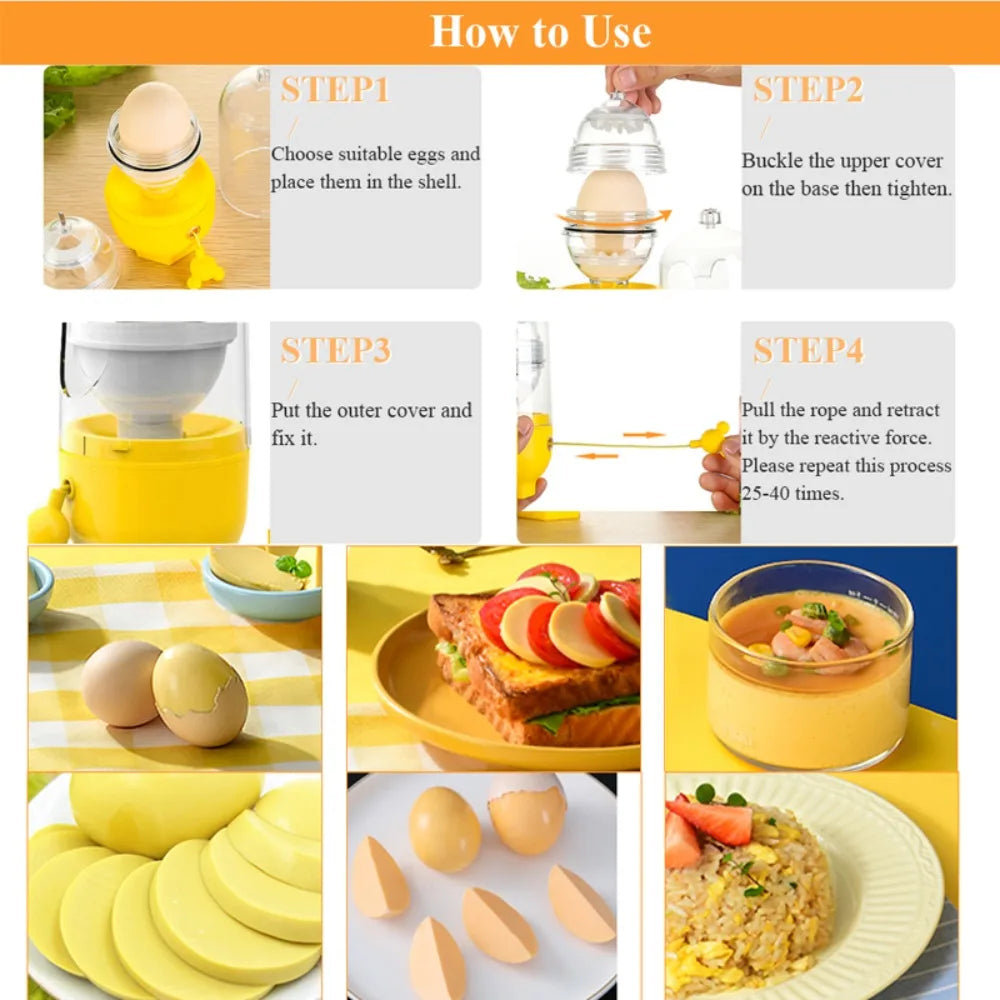 How to Use

STEP1
Choose suitable eggs and place them in the shell.

STEP2
Buckle the upper cover on the base then tighten.

STEP3
Put the outer cover and fix it.

STEP4
Pull the rope and retract it by the reactive force. Please repeat this process 25-40 times.