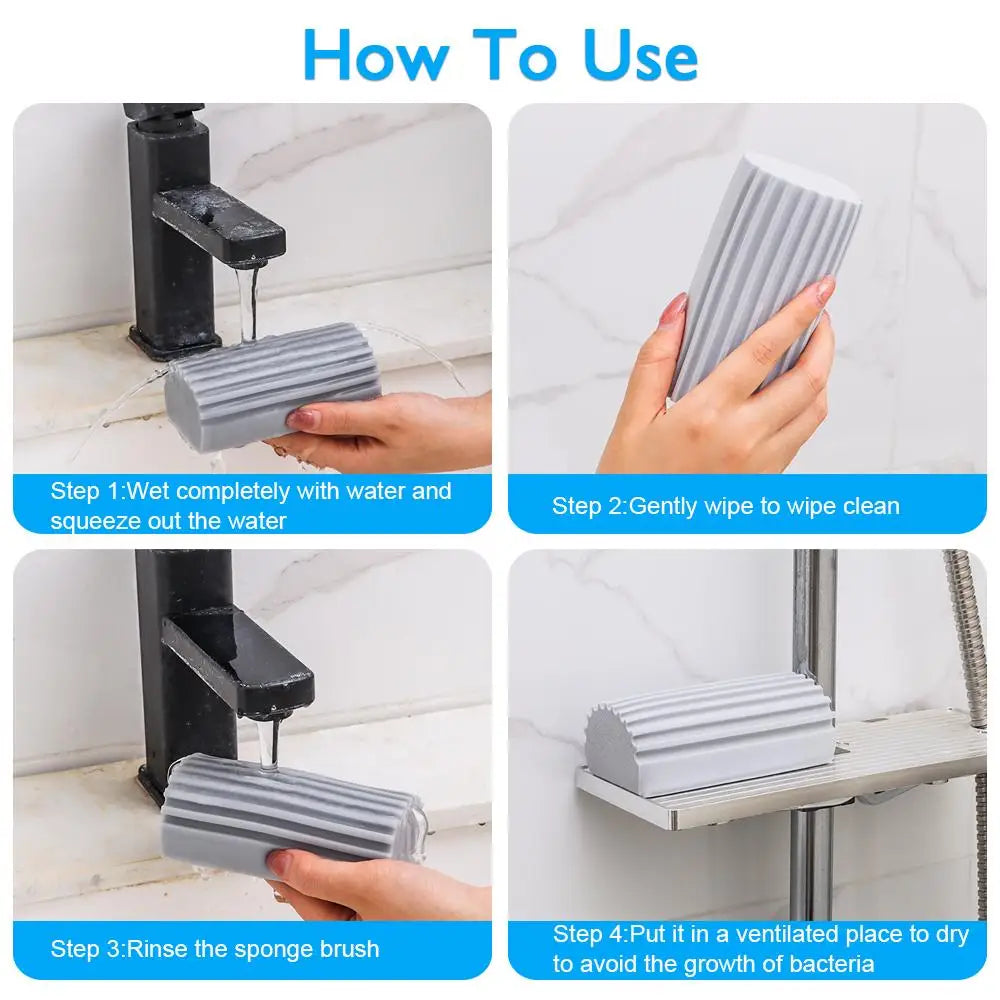 How To Use

Step 1:Wet completely with water and squeeze out the water

Step 2:Gently wipe to wipe clean

Step 3:Rinse the sponge brush

Step 4:Put it in a ventilated place to dry to avoid the growth of bacteria