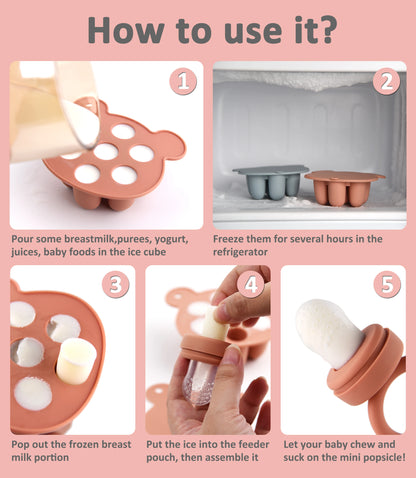 How to use it?

1

Pour some breastmilk,purees, yogurt, juices, baby foods in the ice cube

2

Freeze them for several hours in the refrigerator

3

Pop out the frozen breast milk portion

4

Put the ice into the feeder pouch, then assemble it

5

Let your baby chew and suck on the mini popsicle!