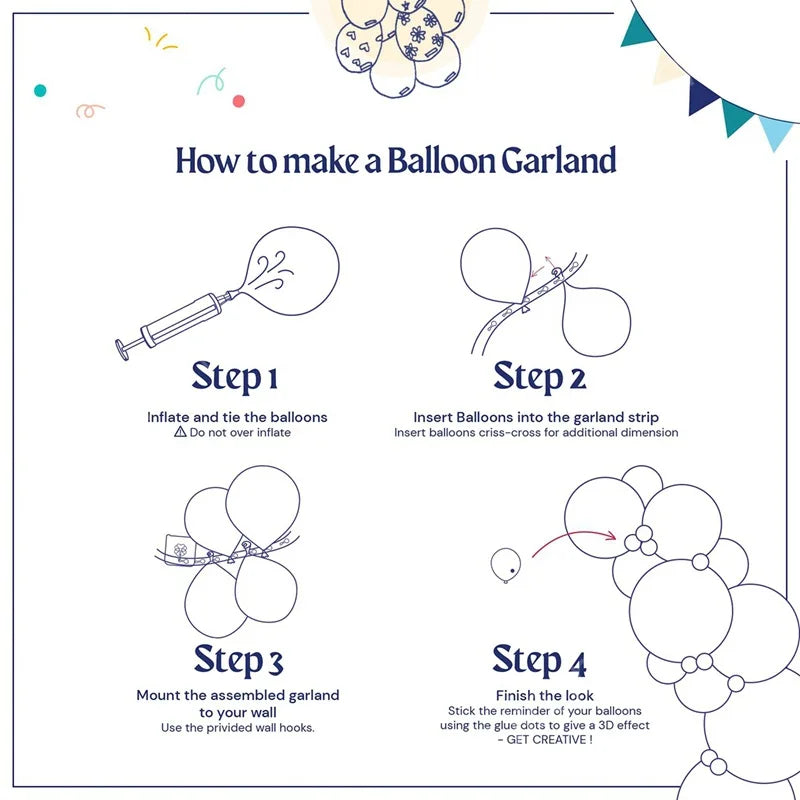 How to make a Balloon Garland

Step 1

Inflate and tie the balloons
⚠ Do not over inflate

Step 2

Insert Balloons into the garland strip
Insert balloons criss-cross for additional dimension

Step 3

Mount the assembled garland to your wall
Use the privided wall hooks.

Step 4

Finish the look
Stick the reminder of your balloons using the glue dots to give a 3D effect - GET CREATIVE !