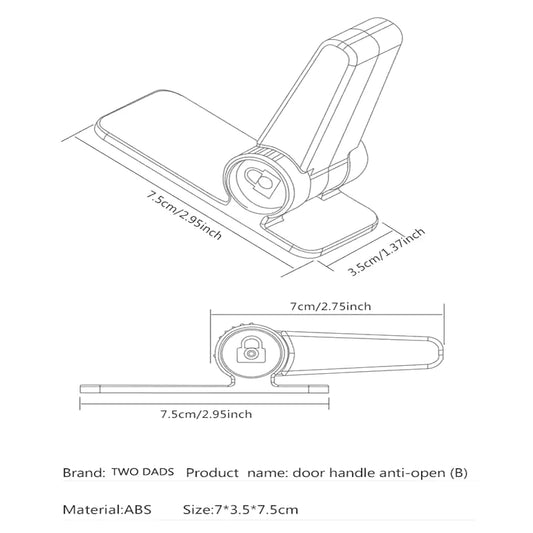 7.5cm/2.95inch

3.5cm/1.37inch

7cm/2.75inch

7.5cm/2.95inch

Brand: TWO DADS Product name: door handle anti-open (B)

Material:ABS Size:7*3.5*7.5cm