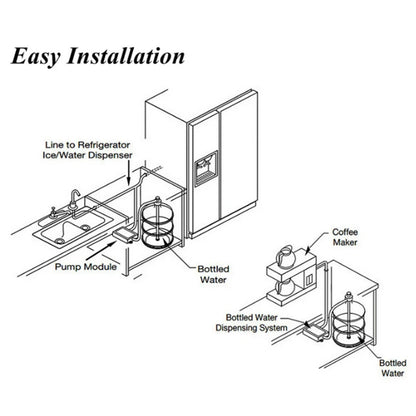 Easy Installation

Line to Refrigerator
Ice/Water Dispenser

Pump Module

Bottled
Water

Coffee
Maker

Bottled Water
Dispensing System

Bottled
Water