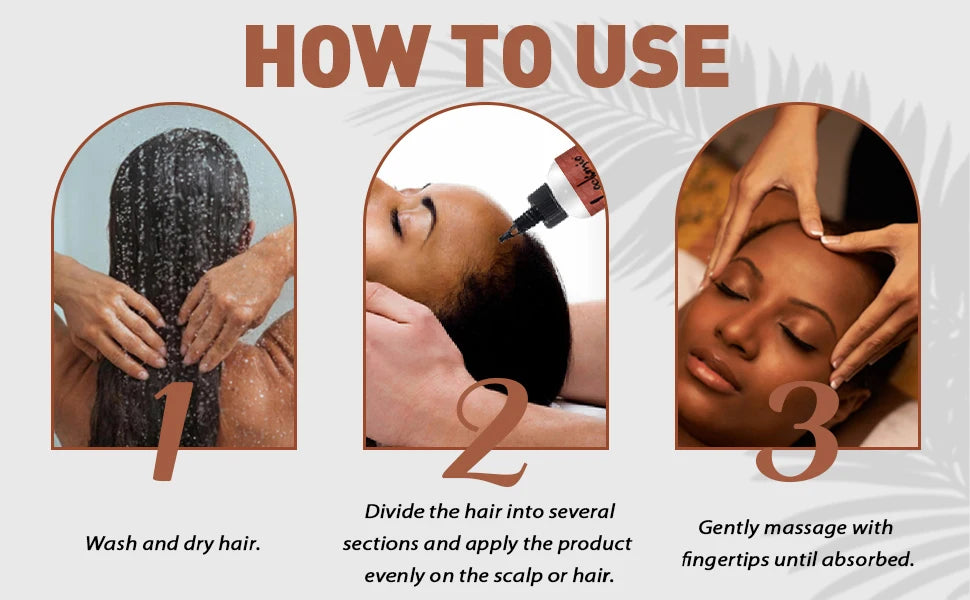 HOW TO USE

1

Wash and dry hair.

2

Divide the hair into several sections and apply the product evenly on the scalp or hair.

3

Gently massage with fingertips until absorbed.