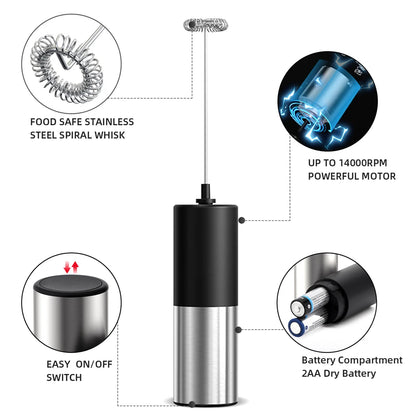 FOOD SAFE STAINLESS STEEL SPIRAL WHISK

UP TO 14000RPM POWERFUL MOTOR

EASY ON/OFF SWITCH

Battery Compartment 2AA Dry Battery