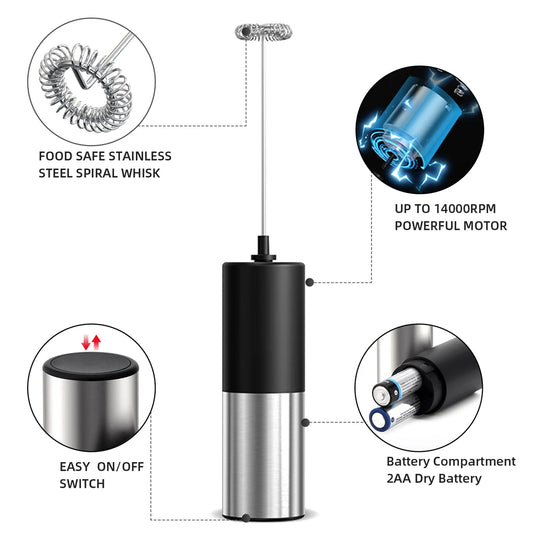 FOOD SAFE STAINLESS STEEL SPIRAL WHISK

UP TO 14000RPM POWERFUL MOTOR

EASY ON/OFF SWITCH

Battery Compartment 2AA Dry Battery