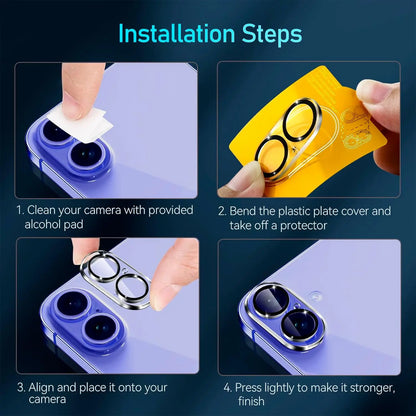 Installation Steps

1. Clean your camera with provided alcohol pad

2. Bend the plastic plate cover and take off a protector

3. Align and place it onto your camera

4. Press lightly to make it stronger, finish