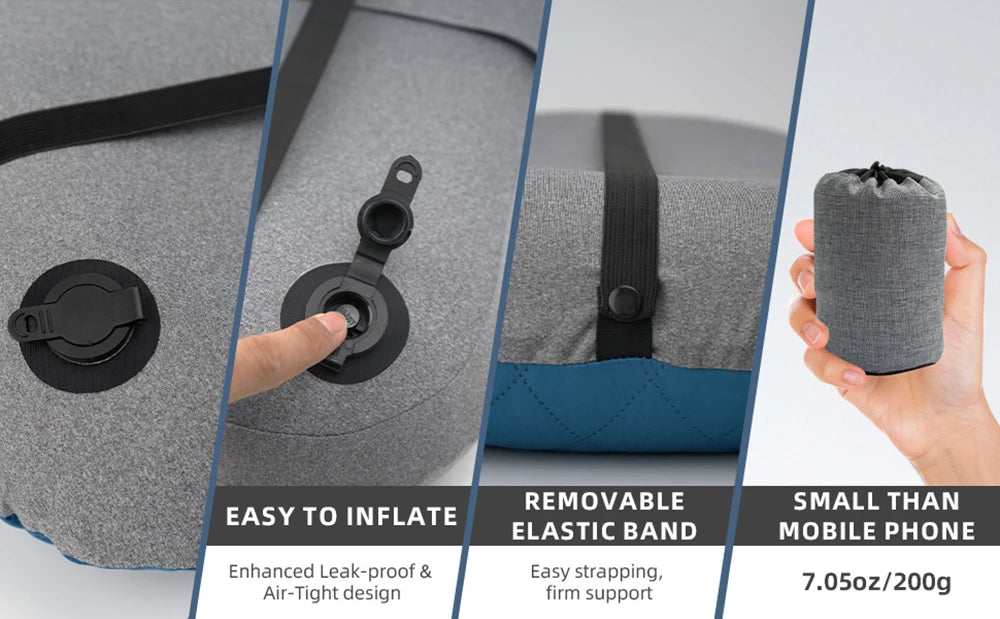 EASY TO INFLATE

Enhanced Leak-proof & Air-Tight design

REMOVABLE ELASTIC BAND

Easy strapping, firm support

SMALL THAN MOBILE PHONE

7.05oz/200g