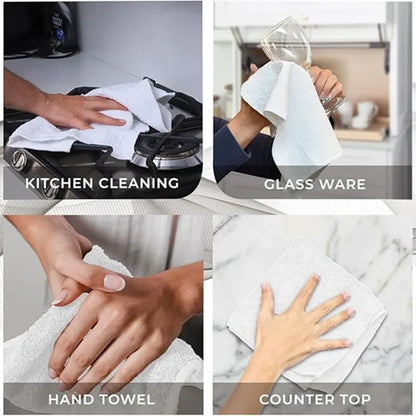 KITCHEN CLEANING

GLASS WARE

HAND TOWEL

COUNTER TOP