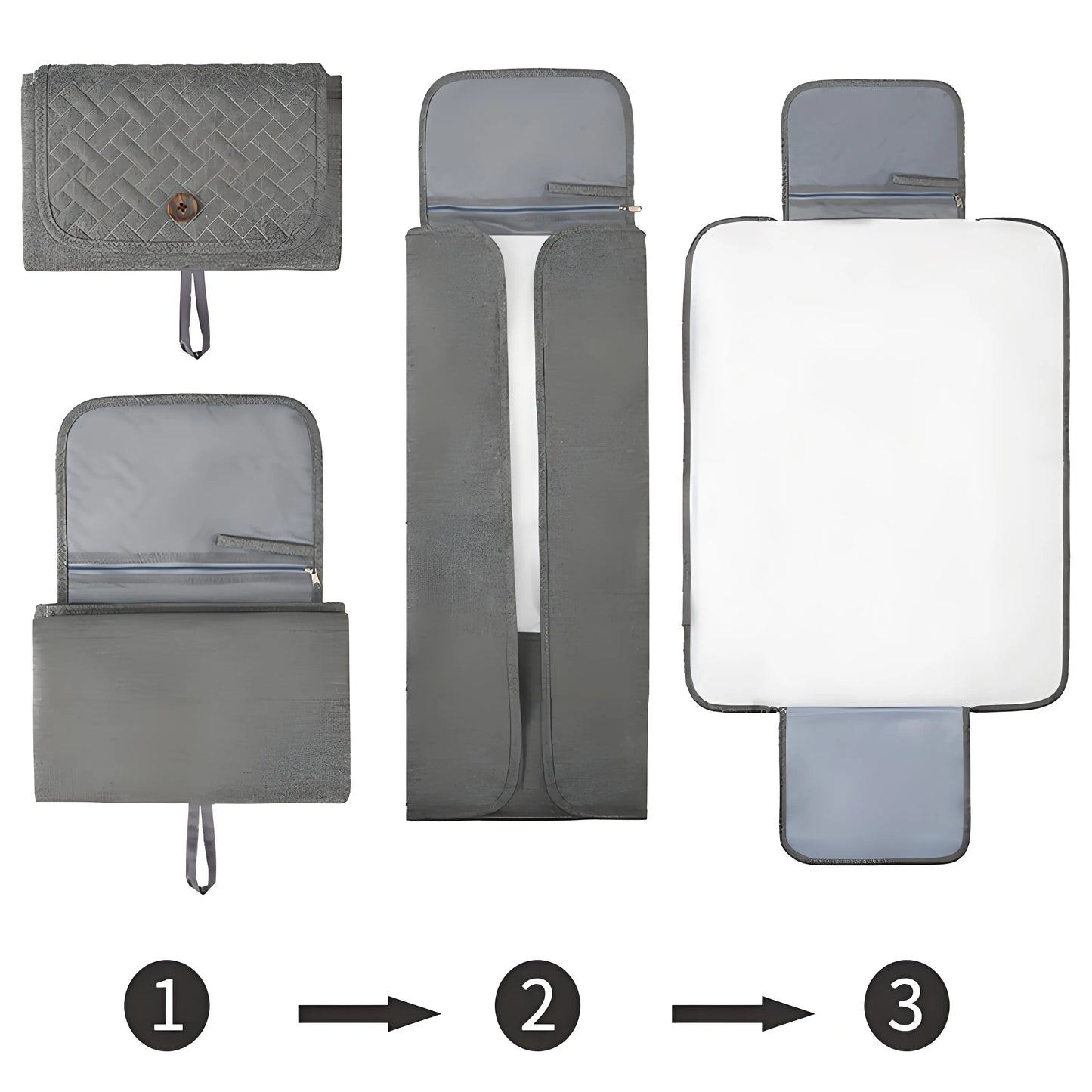 1 2 3