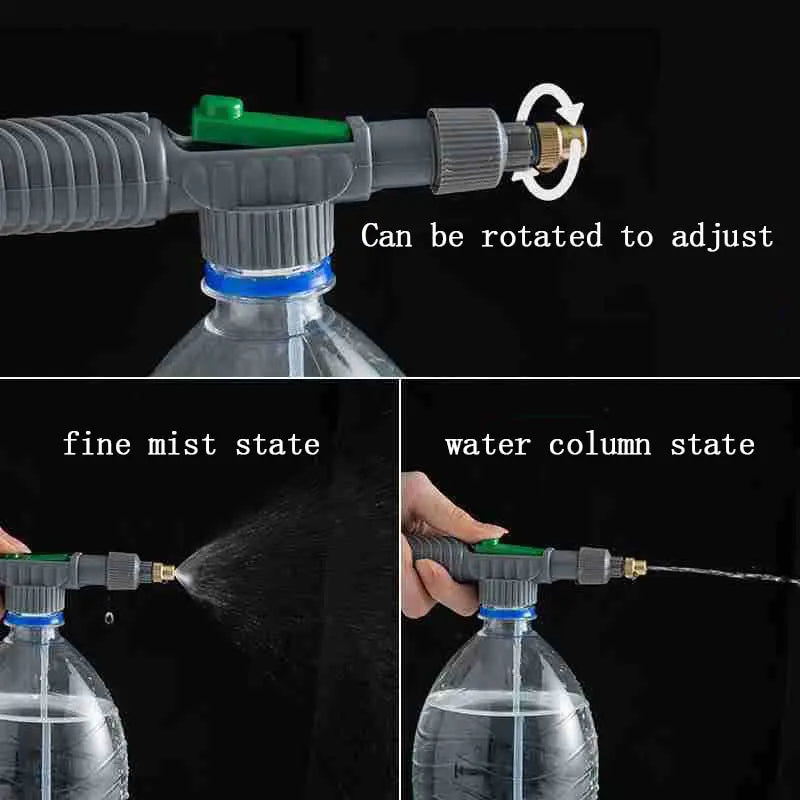 Can be rotated to adjust

fine mist state

water column state