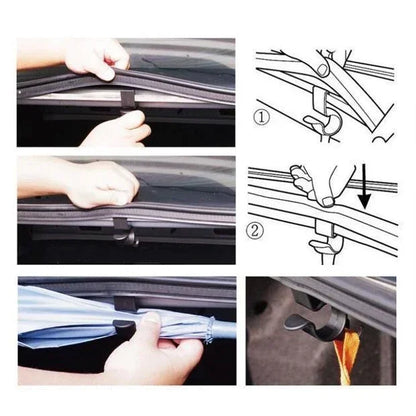 ①

②