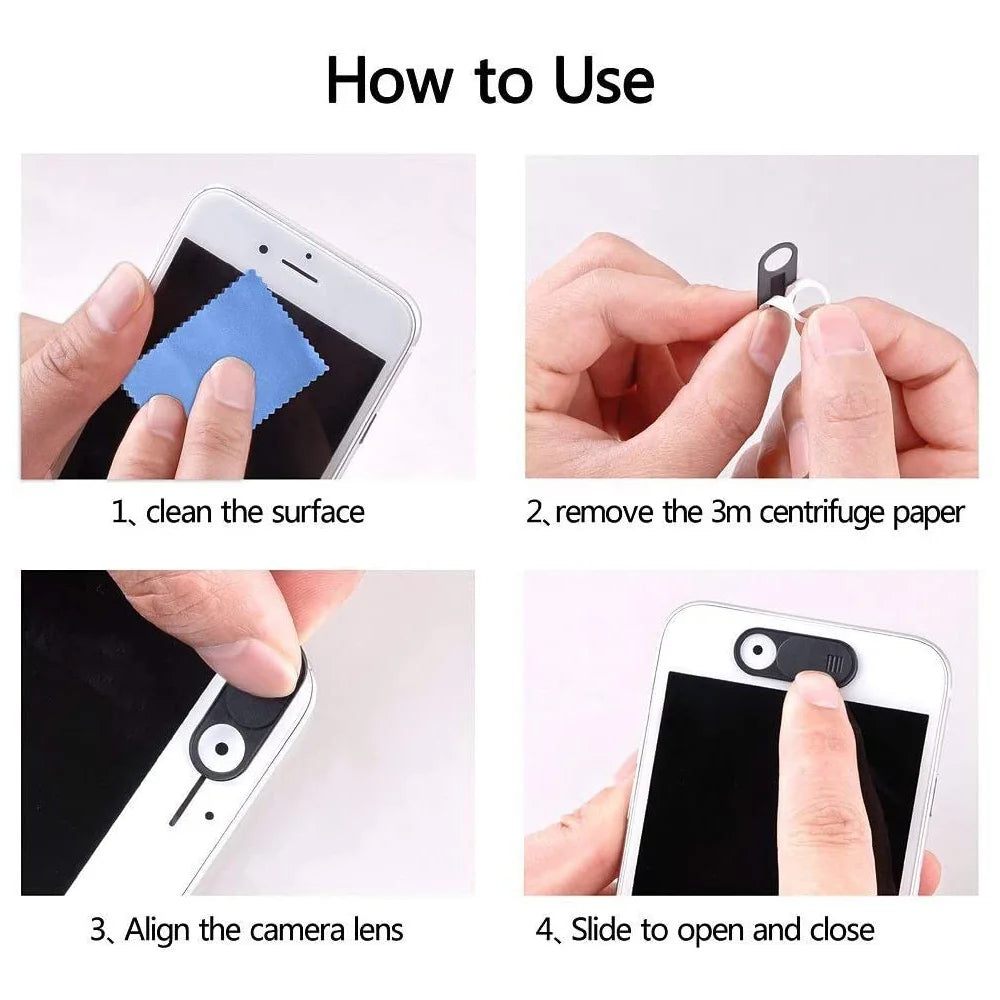 How to Use

1、clean the surface

2、remove the 3m centrifuge paper

3、Align the camera lens

4、Slide to open and close