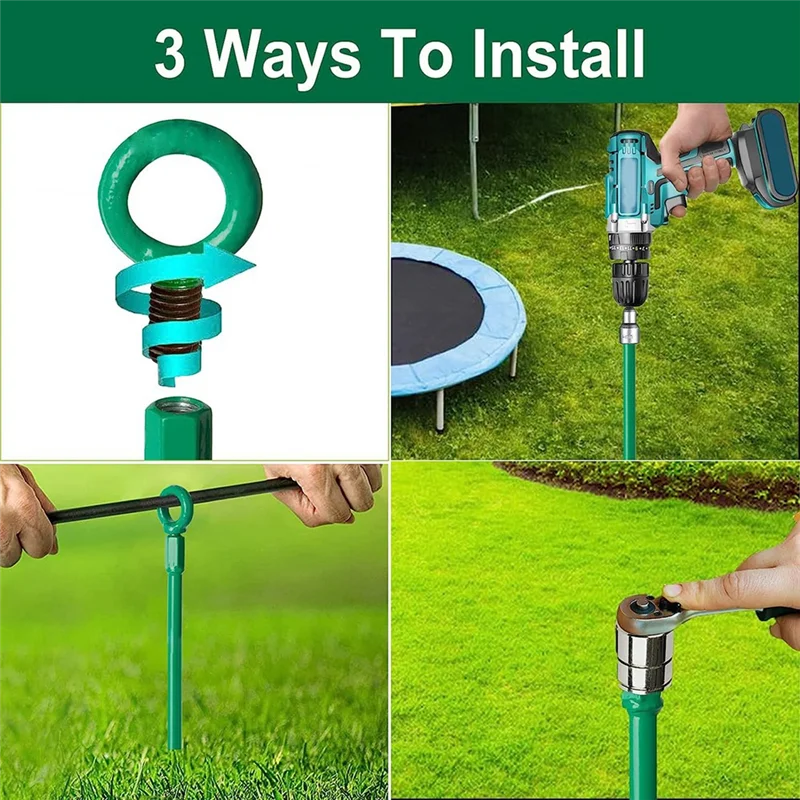 3 Ways To Install