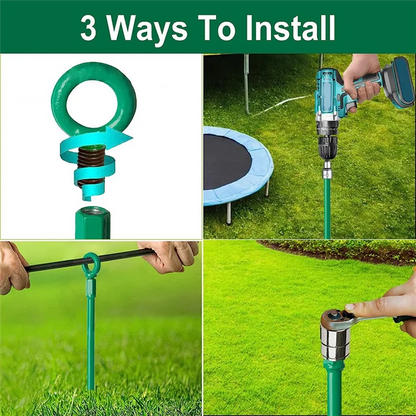 3 Ways To Install