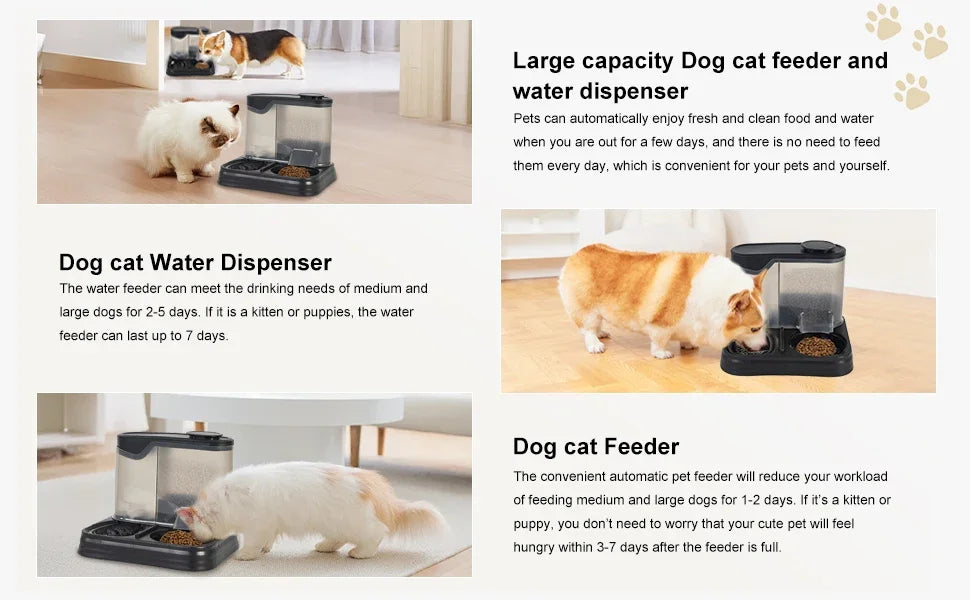 Large capacity Dog cat feeder and water dispenser

Pets can automatically enjoy fresh and clean food and water when you are out for a few days, and there is no need to feed them every day, which is convenient for your pets and yourself.

Dog cat Water Dispenser

The water feeder can meet the drinking needs of medium and large dogs for 2-5 days. If it is a kitten or puppies, the water feeder can last up to 7 days.

Dog cat Feeder

The convenient automatic pet feeder will reduce your workload of feeding medium and large dogs for 1-2 days. If it's a kitten or puppy, you don't need to worry that your cute pet will feel hungry within 3-7 days after the feeder is full.