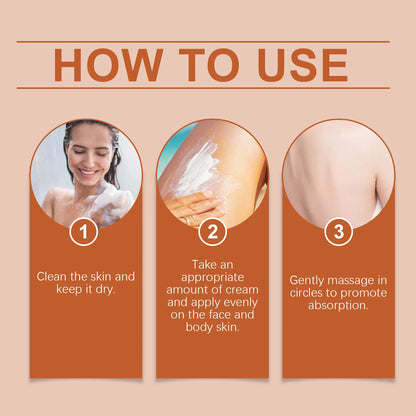 HOW TO USE

1

Clean the skin and keep it dry.

2

Take an appropriate amount of cream and apply evenly on the face and body skin.

3

Gently massage in circles to promote absorption.