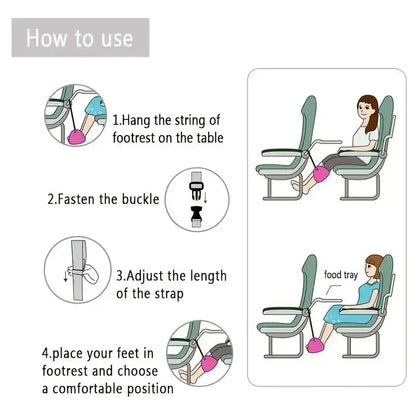 How to use

1.Hang the string of footrest on the table

2.Fasten the buckle

3.Adjust the length of the strap

4.place your feet in footrest and choose a comfortable position

food tray