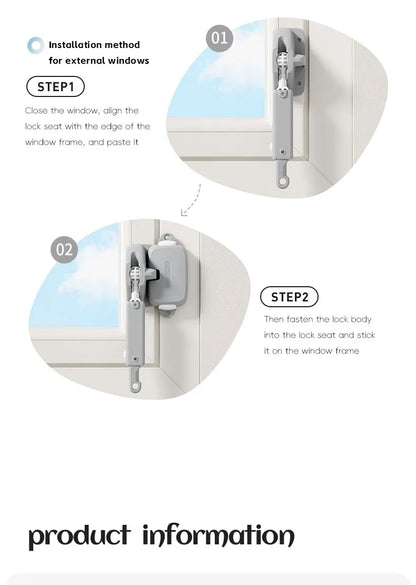 Installation method for external windows

01

STEP1

Close the window, align the lock seat with the edge of the window frame, and paste it

02

STEP2

Then fasten the lock body into the lock seat and stick it on the window frame

product information