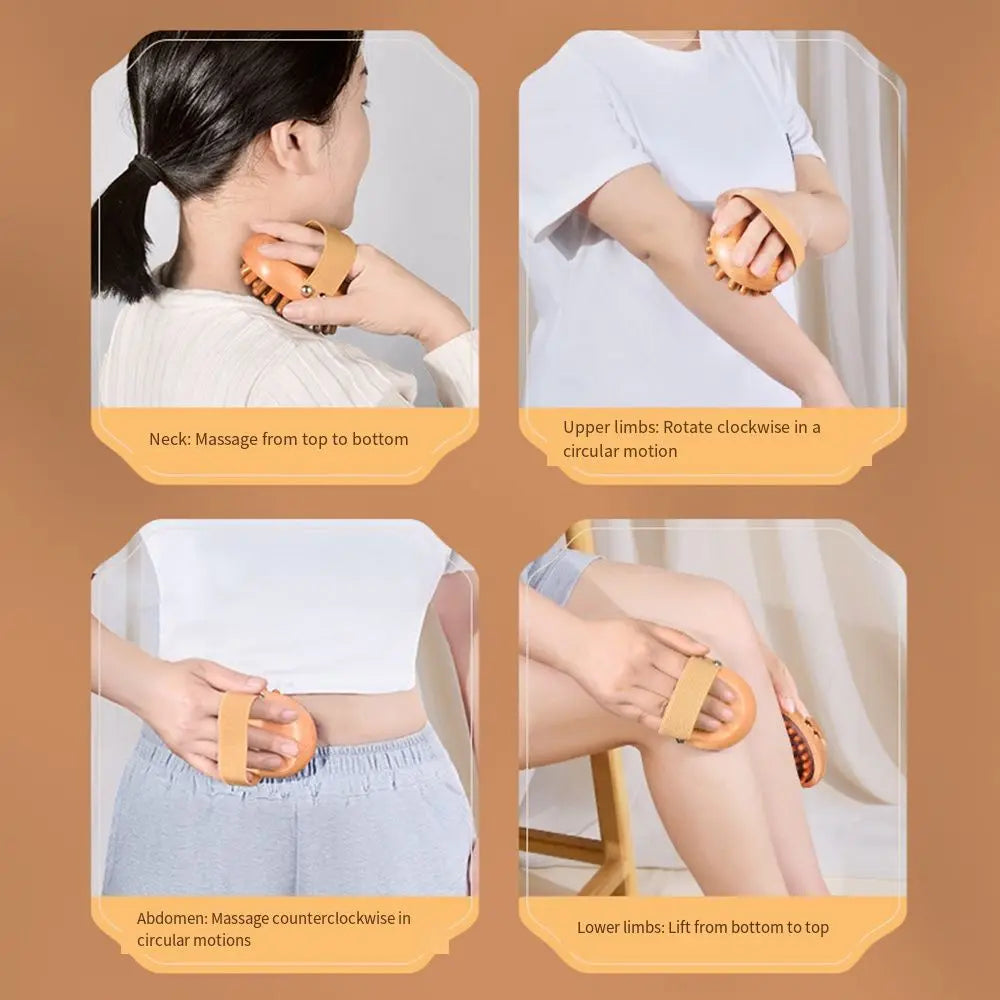 Neck: Massage from top to bottom

Upper limbs: Rotate clockwise in a circular motion

Abdomen: Massage counterclockwise in circular motions

Lower limbs: Lift from bottom to top