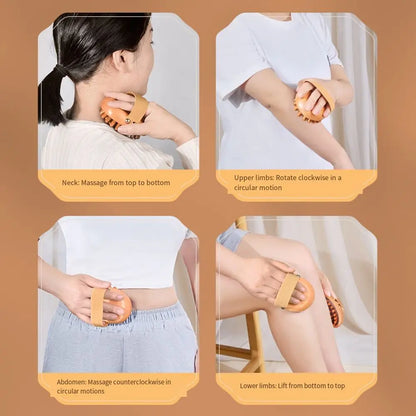 Neck: Massage from top to bottom

Upper limbs: Rotate clockwise in a circular motion

Abdomen: Massage counterclockwise in circular motions

Lower limbs: Lift from bottom to top