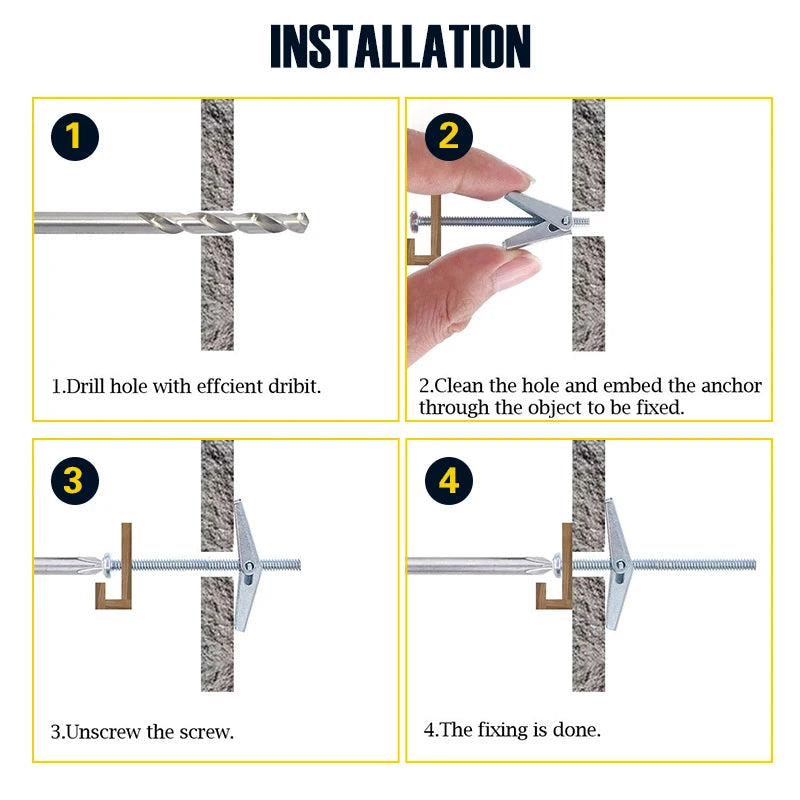 INSTALLATION

1

1.Drill hole with effcient dribit.

2

2.Clean the hole and embed the anchor through the object to be fixed.

3

3.Unscrew the screw.

4

4.The fixing is done.