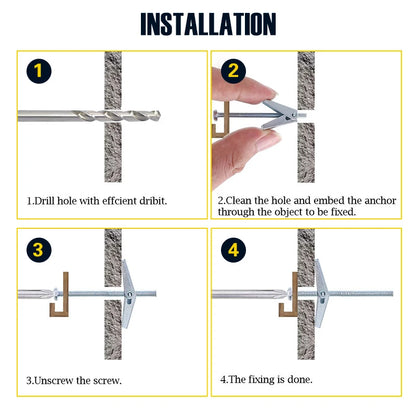 INSTALLATION

1

1.Drill hole with effcient dribit.

2

2.Clean the hole and embed the anchor through the object to be fixed.

3

3.Unscrew the screw.

4

4.The fixing is done.