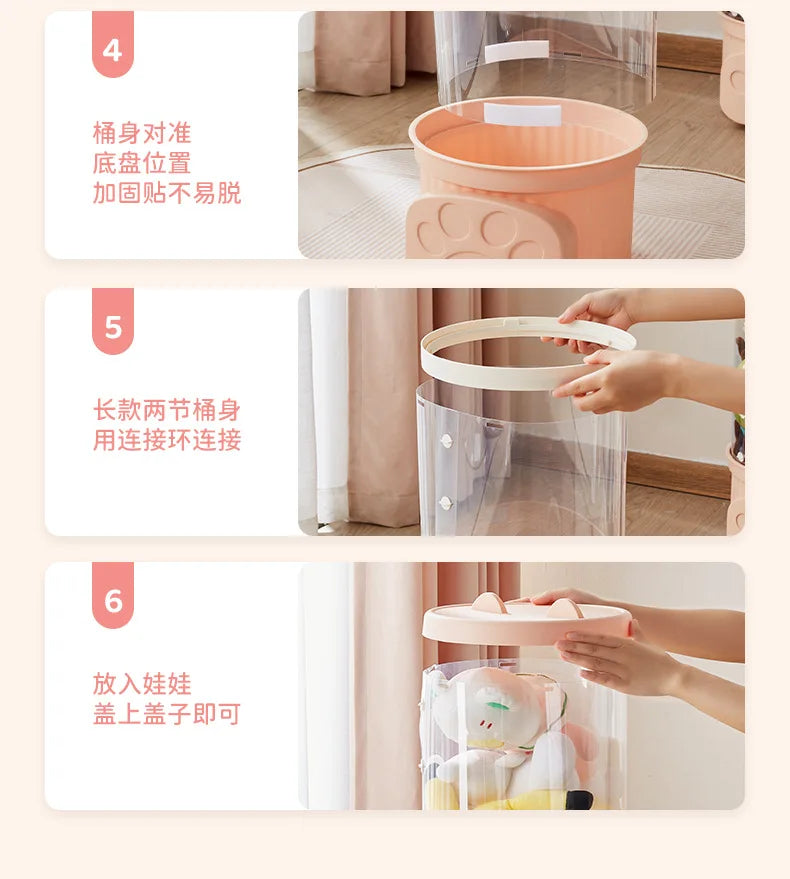 4

桶身对准
底盘位置
加固贴不易脱

5

长款两节桶身
用连接环连接

6

放入娃娃
盖上盖子即可