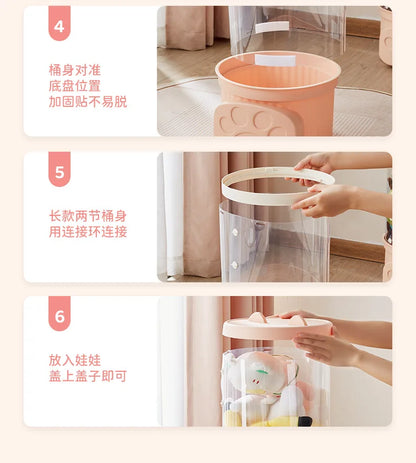 4

桶身对准
底盘位置
加固贴不易脱

5

长款两节桶身
用连接环连接

6

放入娃娃
盖上盖子即可