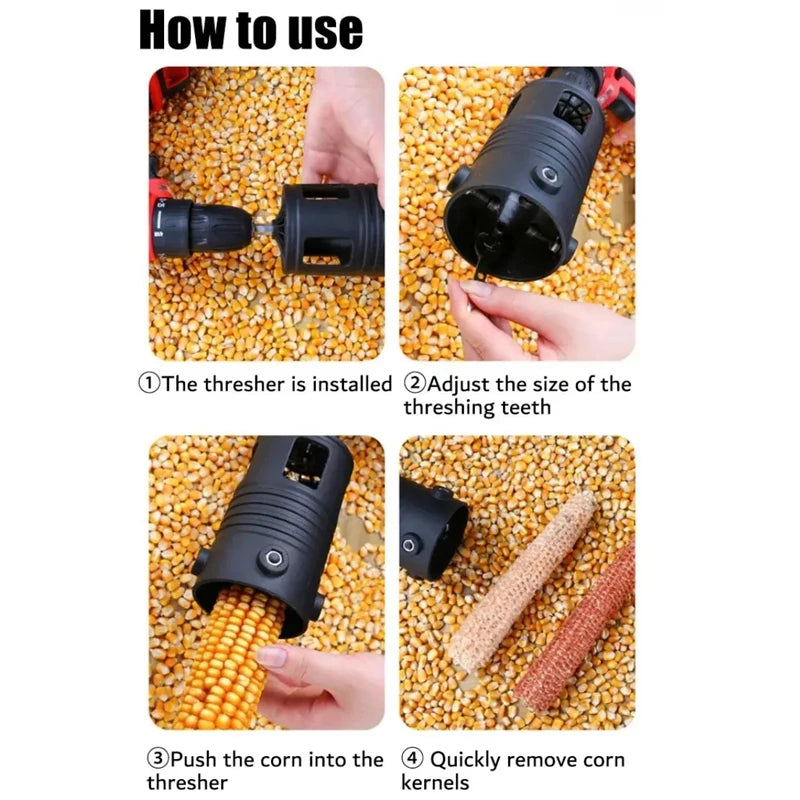 How to use

①The thresher is installed

②Adjust the size of the threshing teeth

③Push the corn into the thresher

④ Quickly remove corn kernels